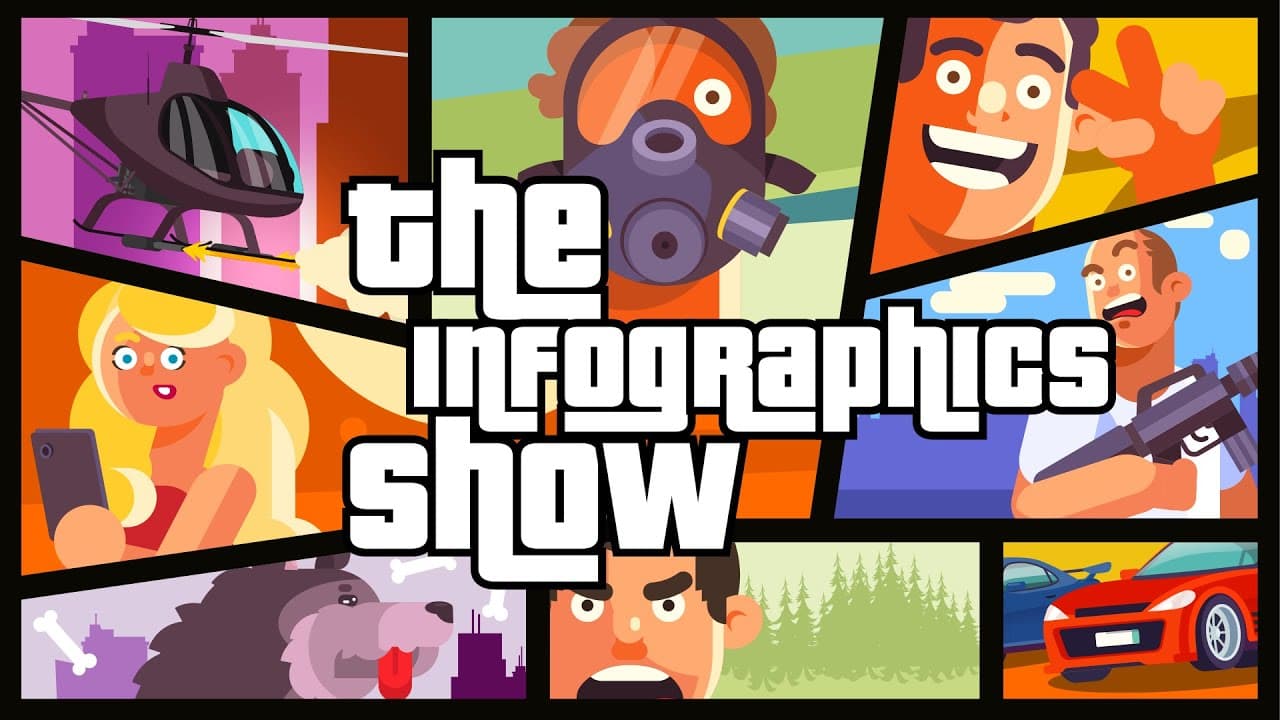 the
infographics
show